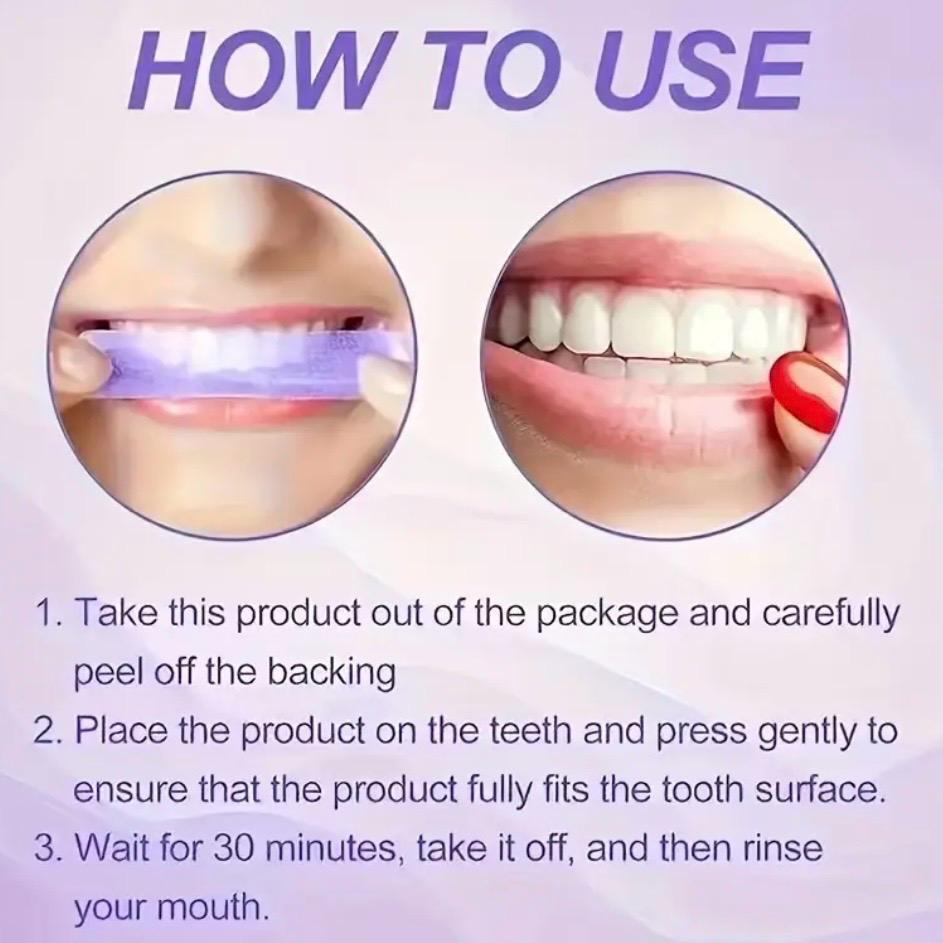 HOW TO USE

1. Take this product out of the package and carefully peel off the backing
2. Place the product on the teeth and press gently to ensure that the product fully fits the tooth surface.
3. Wait for 30 minutes, take it off, and then rinse your mouth.